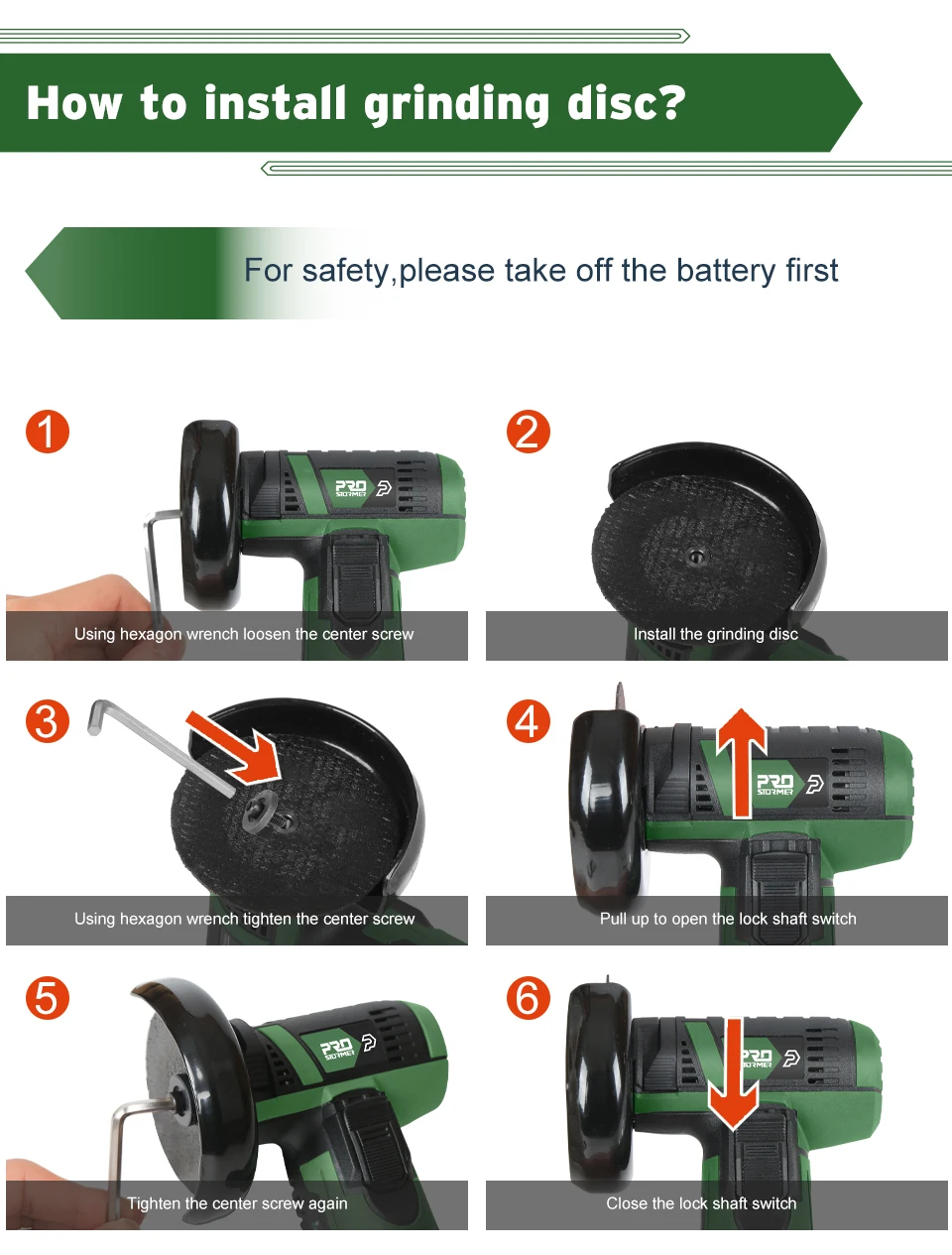 How to install grinding disc?

For safety,please take off the battery first

1

PRO STORMER

Using hexagon wrench loosen the center screw

2

Install the grinding disc

3

Using hexagon wrench tighten the center screw

4

PRO STORMER

Pull up to open the lock shaft switch

5

PRO STORMER

Tighten the center screw again

6

PRO STORMER

Close the lock shaft switch